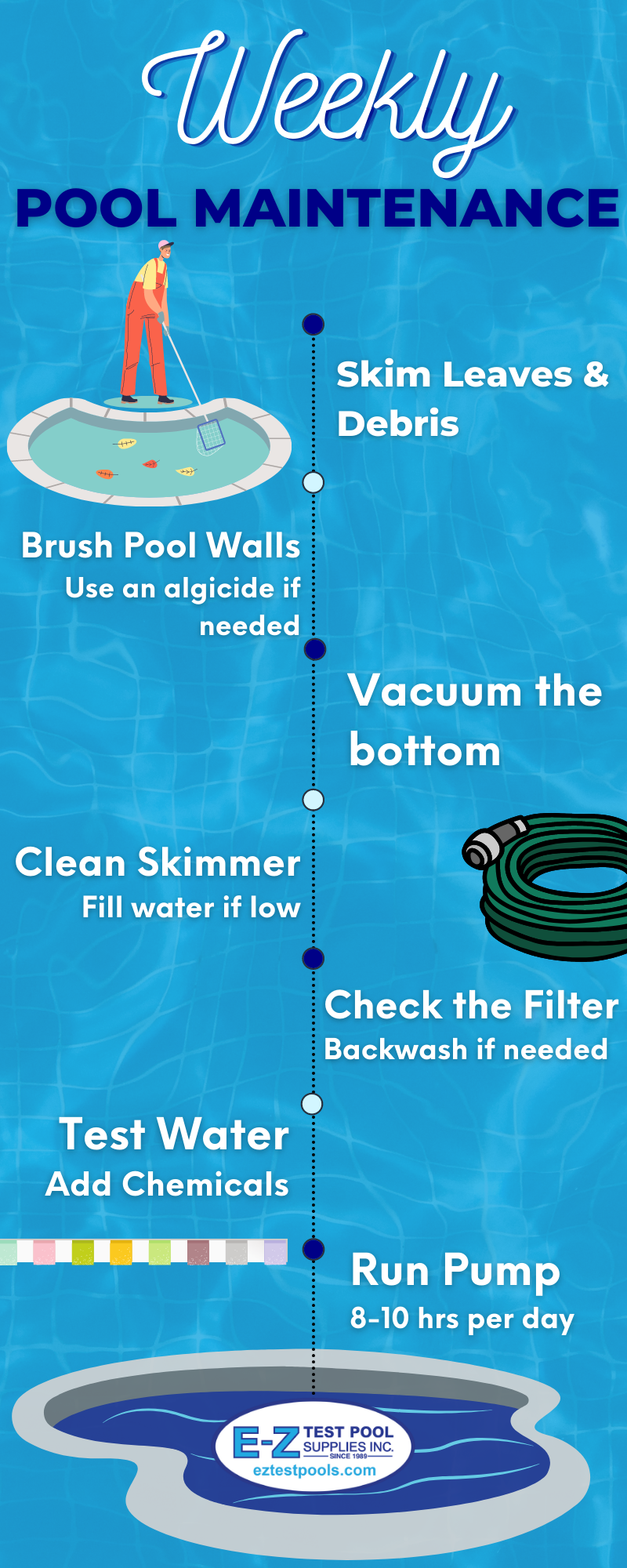 Weekly
POOL MAINTENANCE

Skim Leaves & Debris

Brush Pool Walls
Use an algicide if needed

Vacuum the bottom

Clean Skimmer
Fill water if low

Check the Filter
Backwash if needed

Test Water
Add Chemicals

Run Pump
8-10 hrs per day

E-Z TEST POOL SUPPLIES INC.
SINCE 1989
eztestpools.com